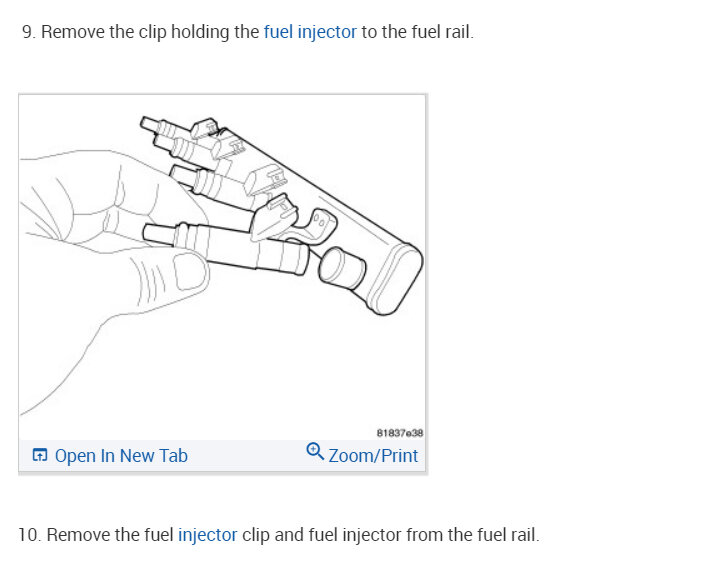 9. Remove the clip holding the fuel injector to the fuel rail.

81837e38

Open In New Tab

Zoom/Print

10. Remove the fuel injector clip and fuel injector from the fuel rail.