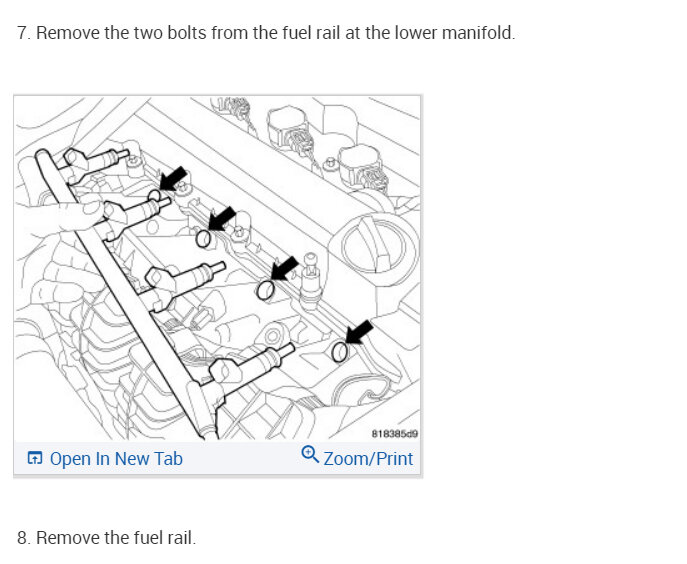 7. Remove the two bolts from the fuel rail at the lower manifold.

818385d9

Open In New Tab

Zoom/Print

8. Remove the fuel rail.