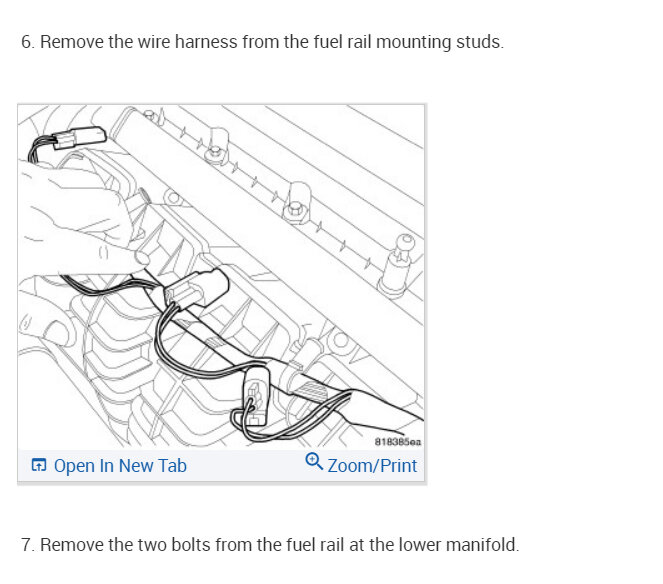 6. Remove the wire harness from the fuel rail mounting studs.

818385ea

Open In New Tab

Zoom/Print

7. Remove the two bolts from the fuel rail at the lower manifold.