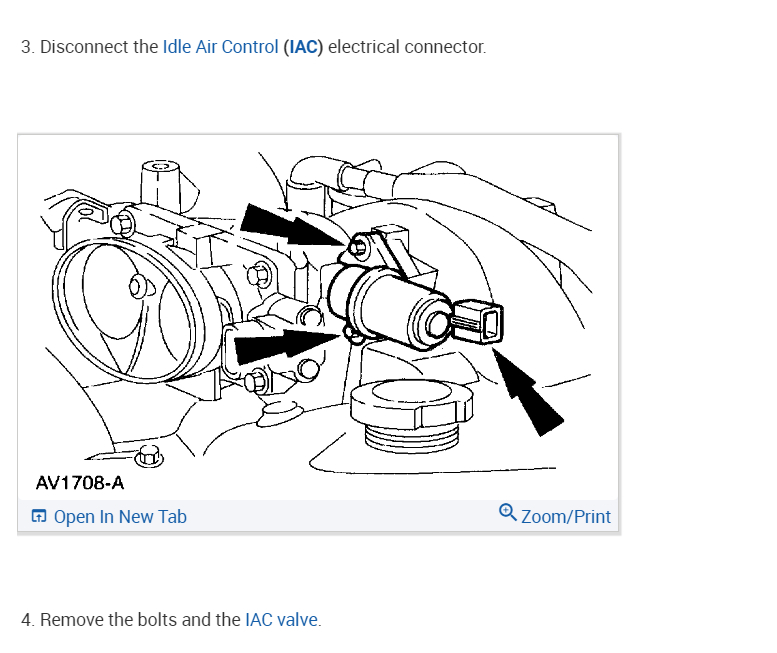 3. Disconnect the Idle Air Control (IAC) electrical connector.

AV1708-A

Open In New Tab

Zoom/Print

4. Remove the bolts and the IAC valve.