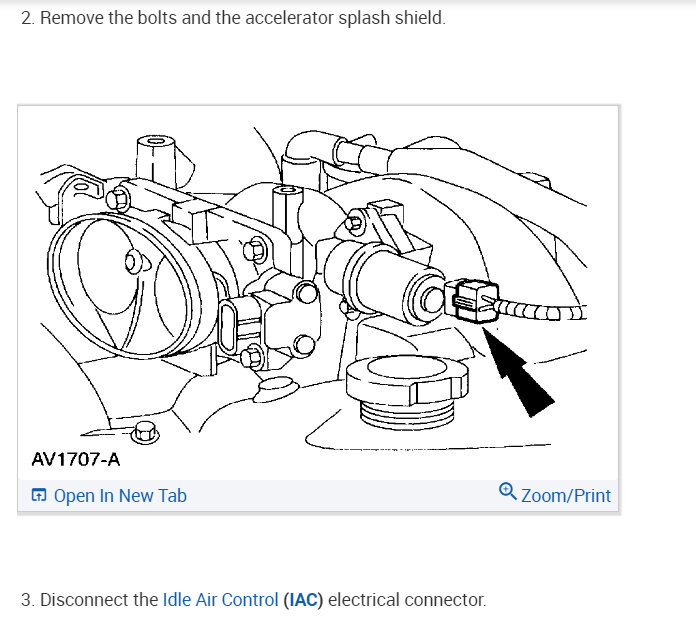 2. Remove the bolts and the accelerator splash shield.

AV1707-A

Open In New Tab

Zoom/Print

3. Disconnect the Idle Air Control (IAC) electrical connector.