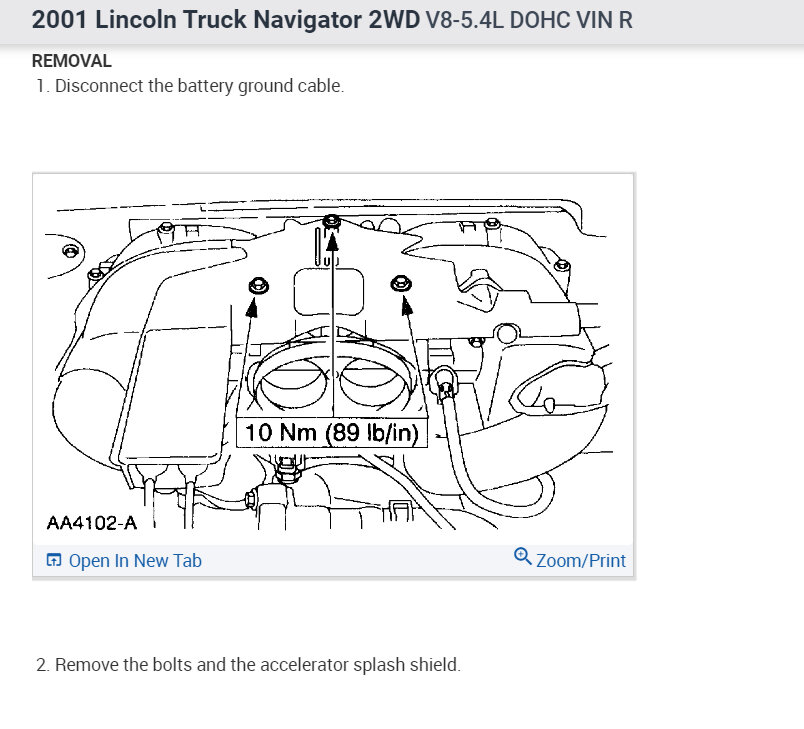 2001 Lincoln Truck Navigator 2WD V8-5.4L DOHC VIN R

REMOVAL

1. Disconnect the battery ground cable.

10 Nm (89 lb/in)

AA4102-A

Open In New Tab

Zoom/Print

2. Remove the bolts and the accelerator splash shield.