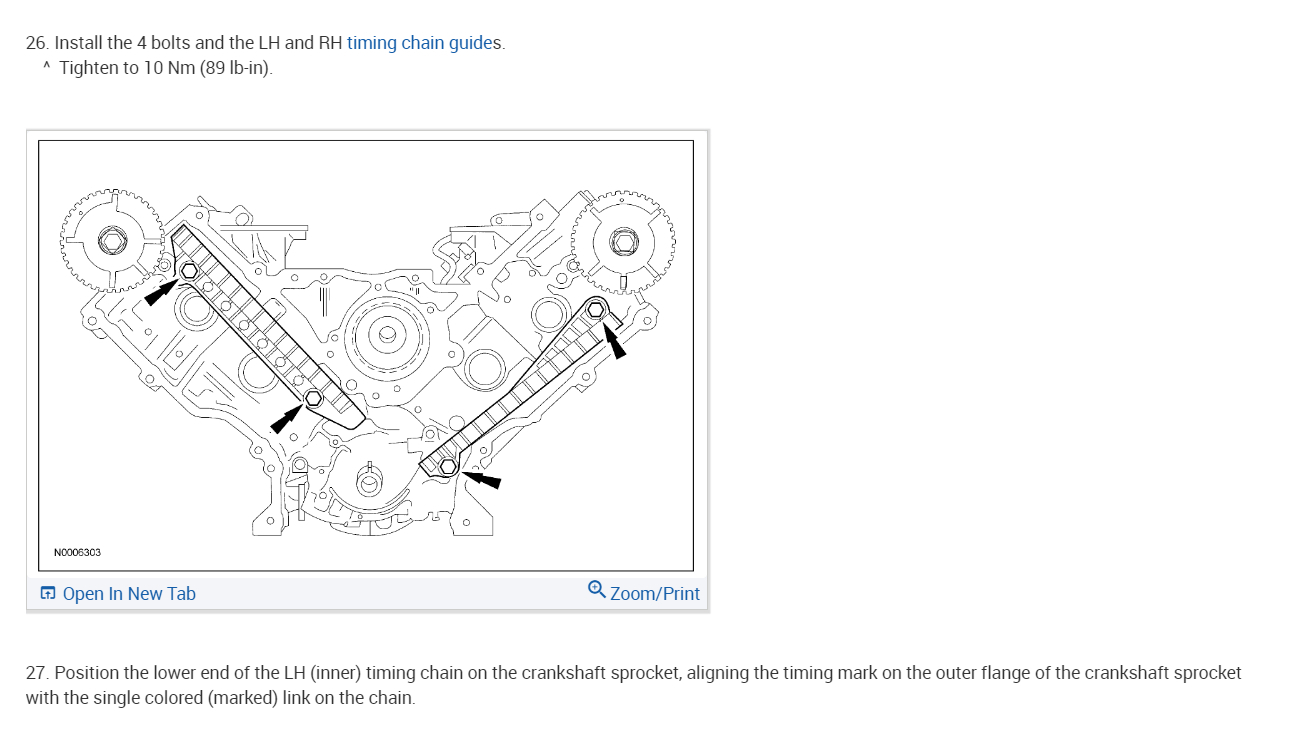 26. Install the 4 bolts and the LH and RH timing chain guides.
^ Tighten to 10 Nm (89 lb-in).

N0006303

Open In New Tab

Zoom/Print

27. Position the lower end of the LH (inner) timing chain on the crankshaft sprocket, aligning the timing mark on the outer flange of the crankshaft sprocket with the single colored (marked) link on the chain.