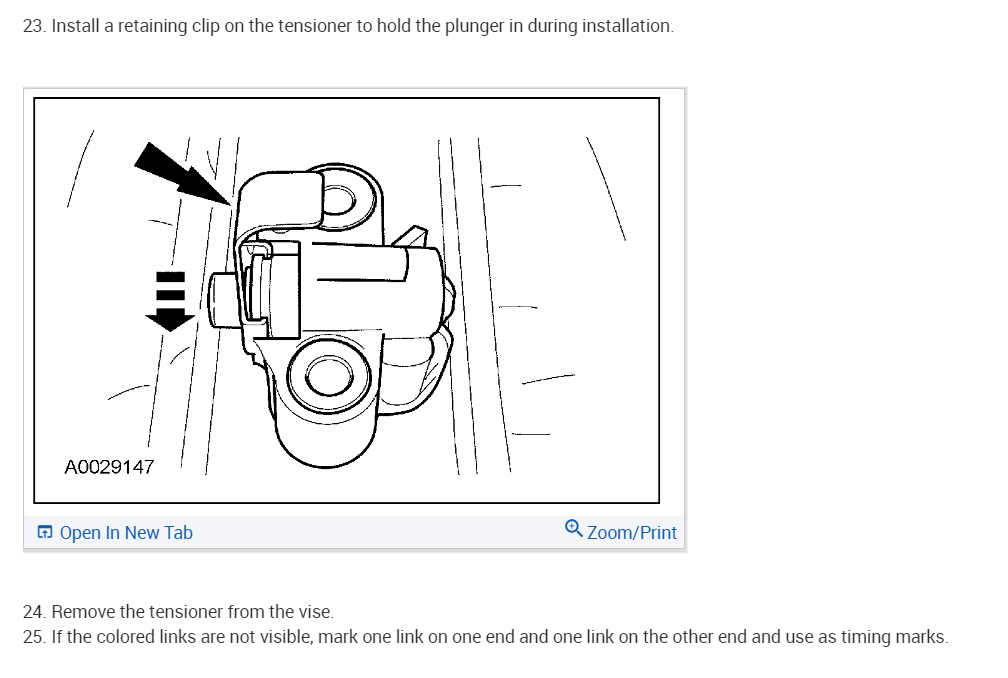 23. Install a retaining clip on the tensioner to hold the plunger in during installation.

A0029147

Open In New Tab

Zoom/Print

24. Remove the tensioner from the vise.
25. If the colored links are not visible, mark one link on one end and one link on the other end and use as timing marks.