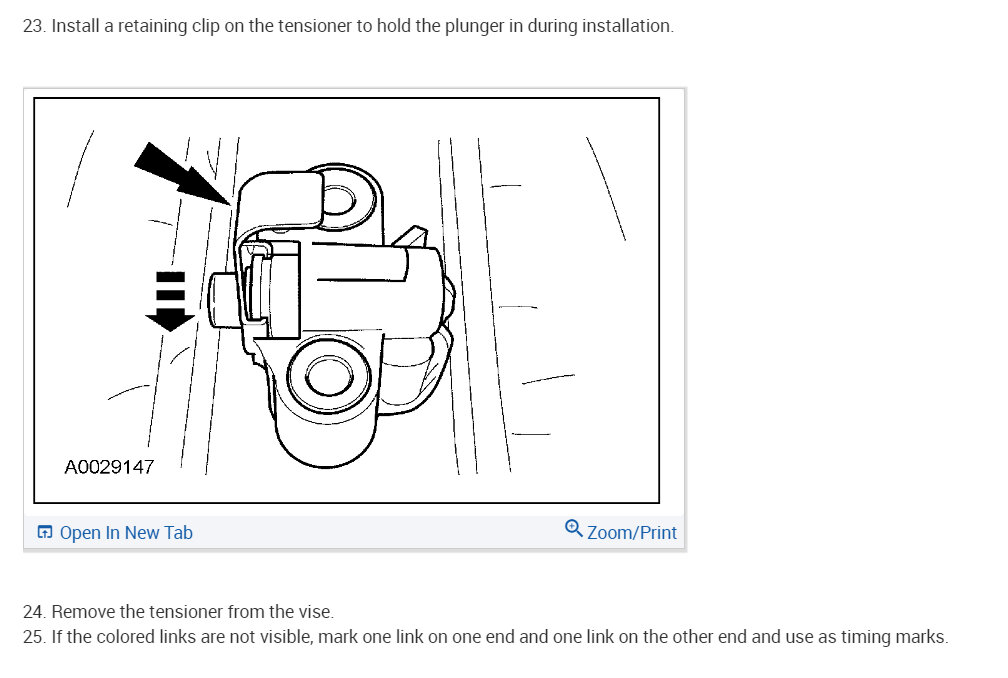 23. Install a retaining clip on the tensioner to hold the plunger in during installation.

A0029147

Open In New Tab

Zoom/Print

24. Remove the tensioner from the vise.
25. If the colored links are not visible, mark one link on one end and one link on the other end and use as timing marks.