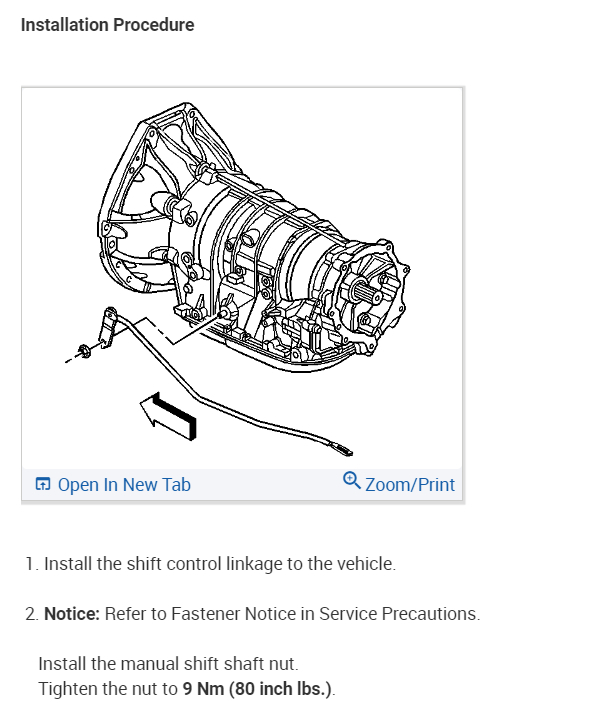 Installation Procedure

Open In New Tab

Zoom/Print

1. Install the shift control linkage to the vehicle.

2. Notice: Refer to Fastener Notice in Service Precautions.

Install the manual shift shaft nut.
Tighten the nut to 9 Nm (80 inch lbs.).