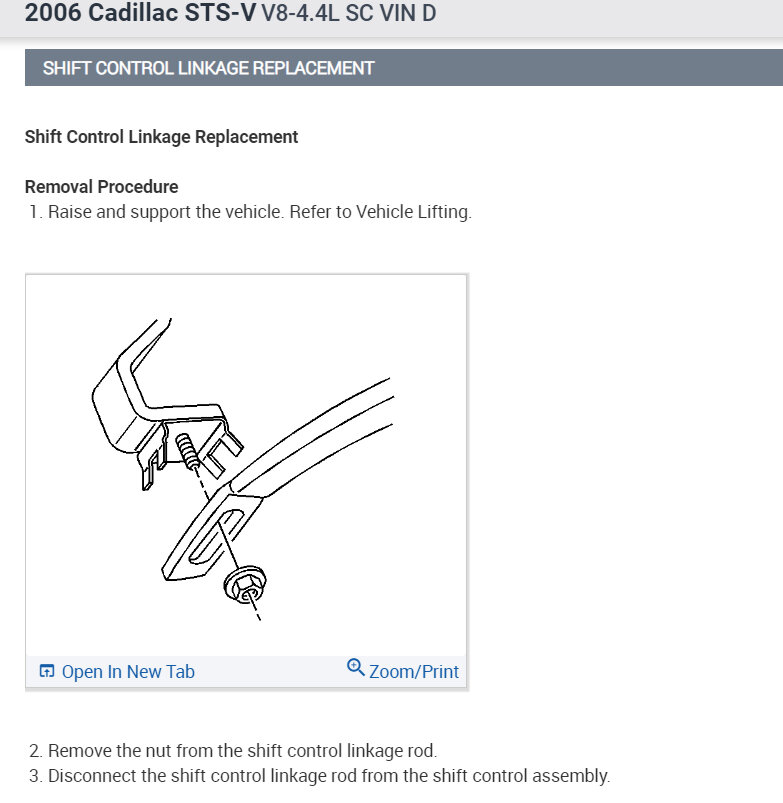 2006 Cadillac STS-V V8-4.4L SC VIN D

SHIFT CONTROL LINKAGE REPLACEMENT

Shift Control Linkage Replacement

Removal Procedure
1. Raise and support the vehicle. Refer to Vehicle Lifting.

Open In New Tab
Zoom/Print

2. Remove the nut from the shift control linkage rod.
3. Disconnect the shift control linkage rod from the shift control assembly.