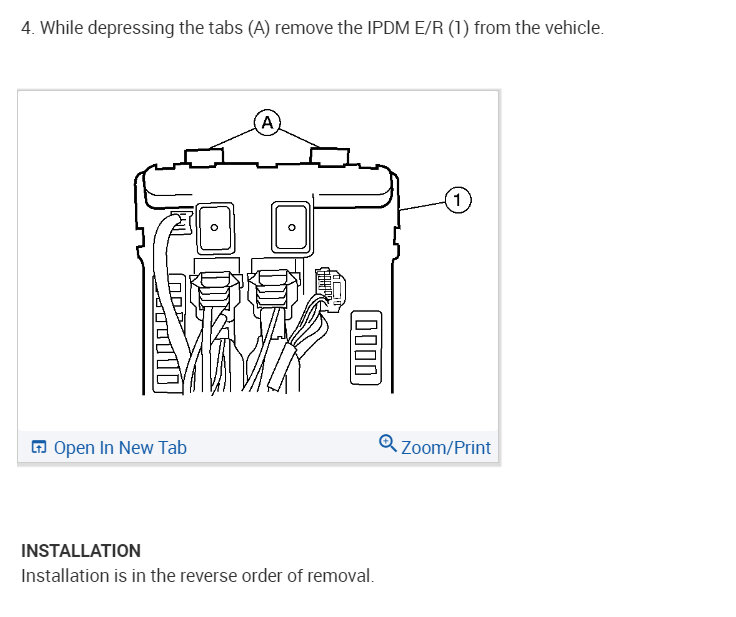 4. While depressing the tabs (A) remove the IPDM E/R (1) from the vehicle.

A

1

Open In New Tab

Zoom/Print

INSTALLATION
Installation is in the reverse order of removal.