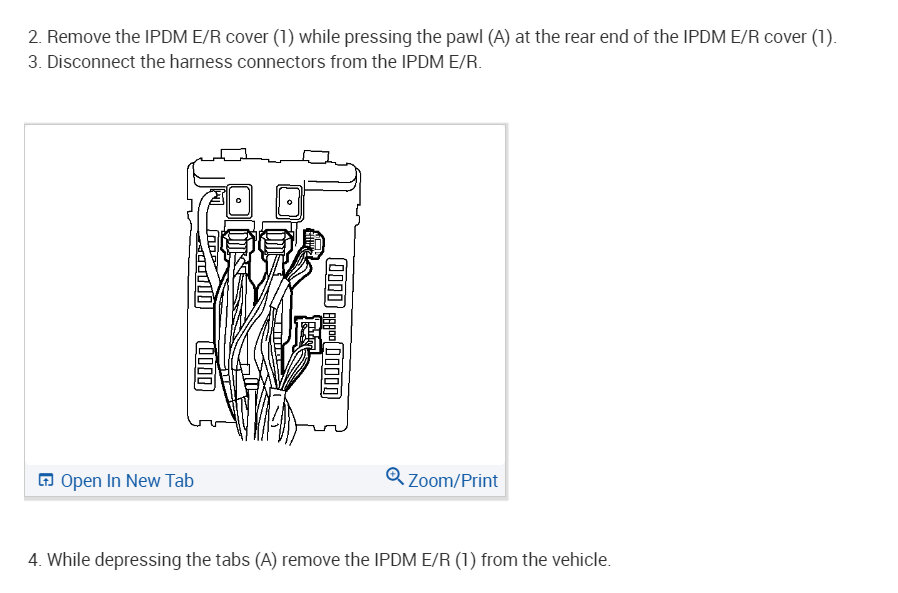 2. Remove the IPDM E/R cover (1) while pressing the pawl (A) at the rear end of the IPDM E/R cover (1).
3. Disconnect the harness connectors from the IPDM E/R.

Open In New Tab
Zoom/Print

4. While depressing the tabs (A) remove the IPDM E/R (1) from the vehicle.