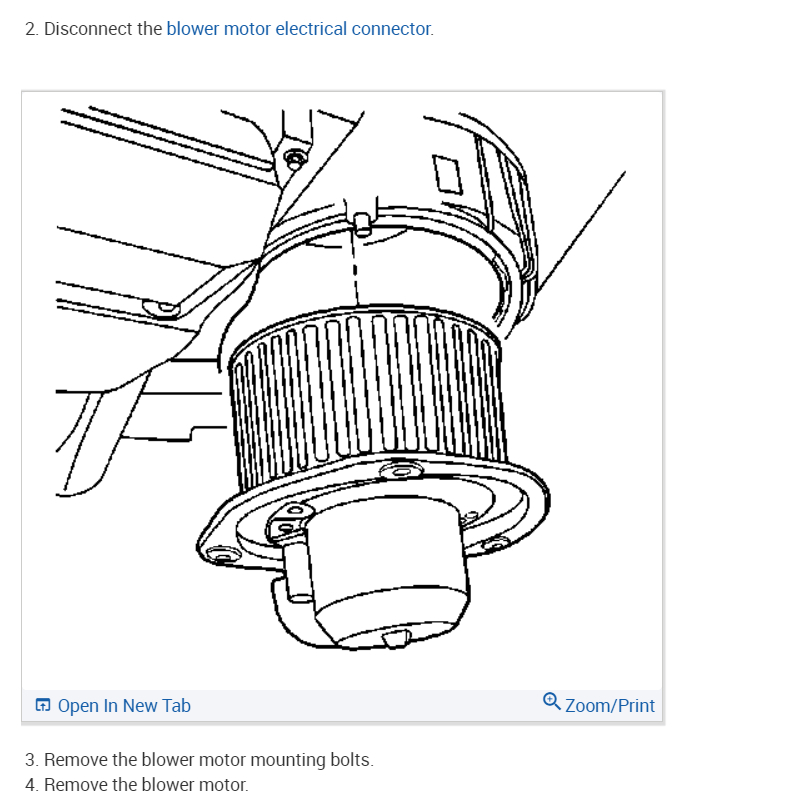 2. Disconnect the blower motor electrical connector.

Open In New Tab

Zoom/Print

3. Remove the blower motor mounting bolts.
4. Remove the blower motor.