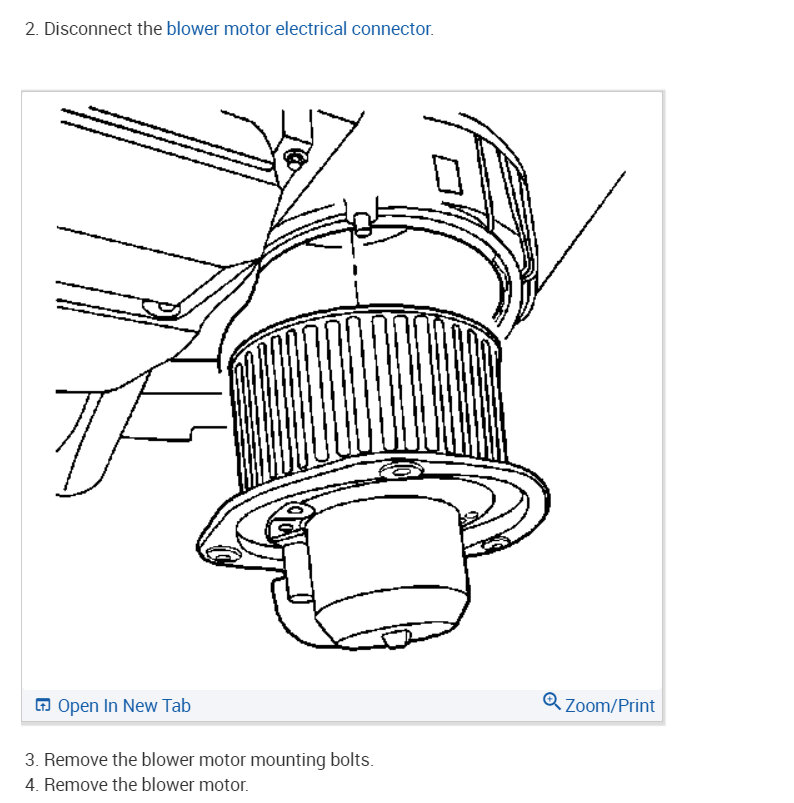 2. Disconnect the blower motor electrical connector.

Open In New Tab

Zoom/Print

3. Remove the blower motor mounting bolts.
4. Remove the blower motor.