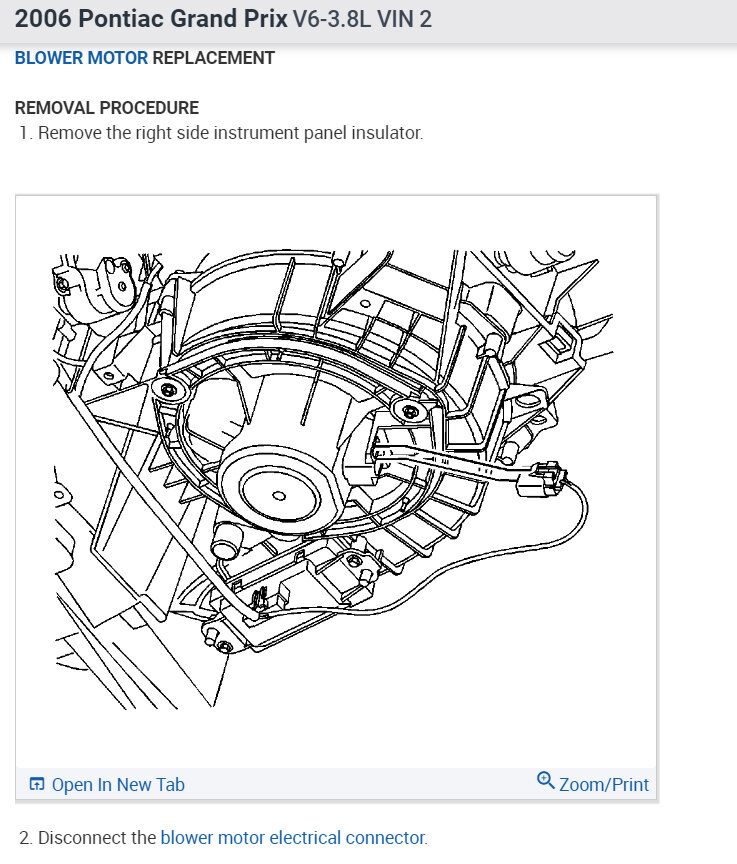 2006 Pontiac Grand Prix V6-3.8L VIN 2

BLOWER MOTOR REPLACEMENT

REMOVAL PROCEDURE

1. Remove the right side instrument panel insulator.

Open In New Tab

Zoom/Print

2. Disconnect the blower motor electrical connector.