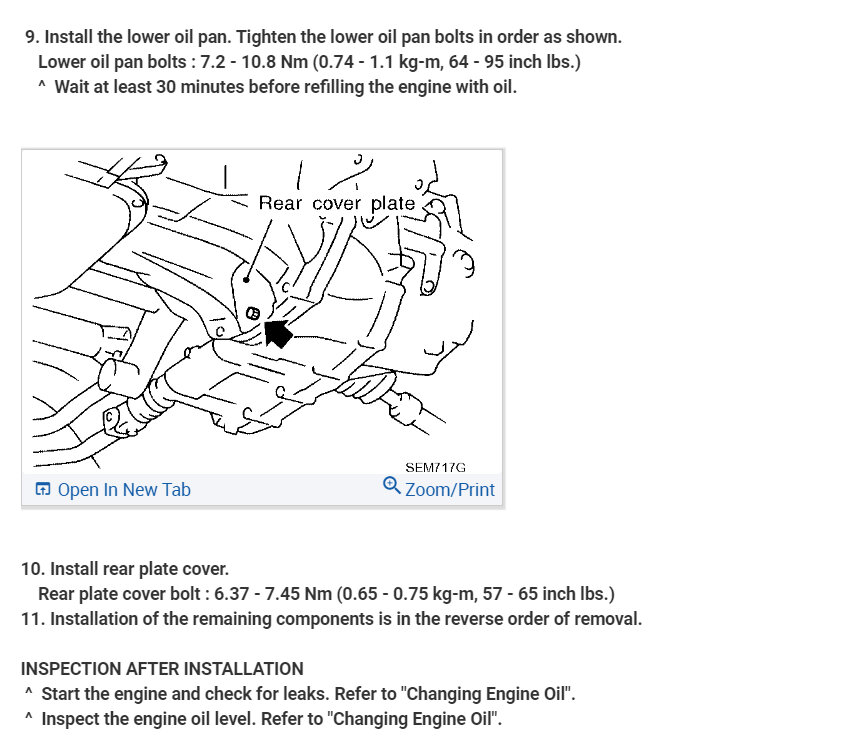 9. Install the lower oil pan. Tighten the lower oil pan bolts in order as shown.
Lower oil pan bolts : 7.2 - 10.8 Nm (0.74 - 1.1 kg-m, 64 - 95 inch lbs.)
^ Wait at least 30 minutes before refilling the engine with oil.

Rear cover plate

SEM717G

Open In New Tab

Zoom/Print

10. Install rear plate cover.
Rear plate cover bolt : 6.37 - 7.45 Nm (0.65 - 0.75 kg-m, 57 - 65 inch lbs.)
11. Installation of the remaining components is in the reverse order of removal.

INSPECTION AFTER INSTALLATION
^ Start the engine and check for leaks. Refer to "Changing Engine Oil".
^ Inspect the engine oil level. Refer to "Changing Engine Oil".