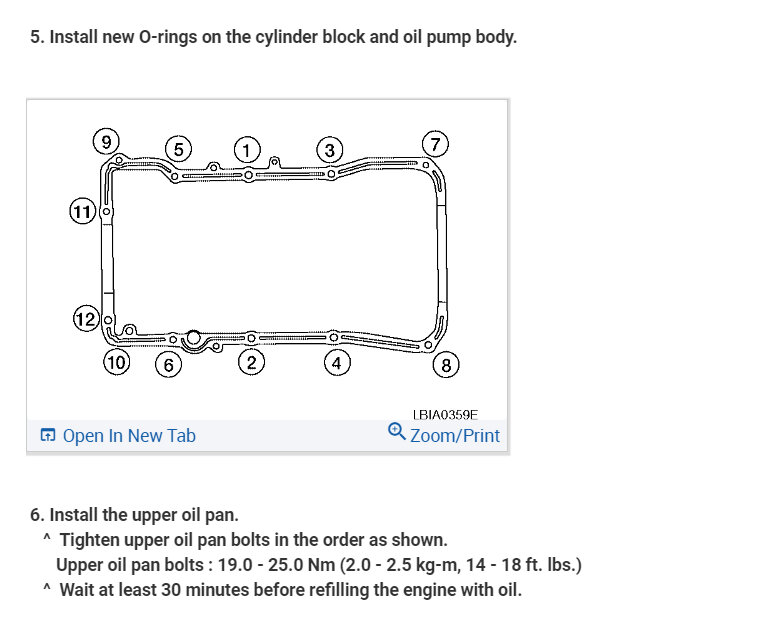 5. Install new O-rings on the cylinder block and oil pump body.

9
5
1
3
7
11
12
10
6
2
4
8

LBIA0359E

Open In New Tab
Zoom/Print

6. Install the upper oil pan.
^ Tighten upper oil pan bolts in the order as shown.
Upper oil pan bolts : 19.0 - 25.0 Nm (2.0 - 2.5 kg-m, 14 - 18 ft. lbs.)
^ Wait at least 30 minutes before refilling the engine with oil.