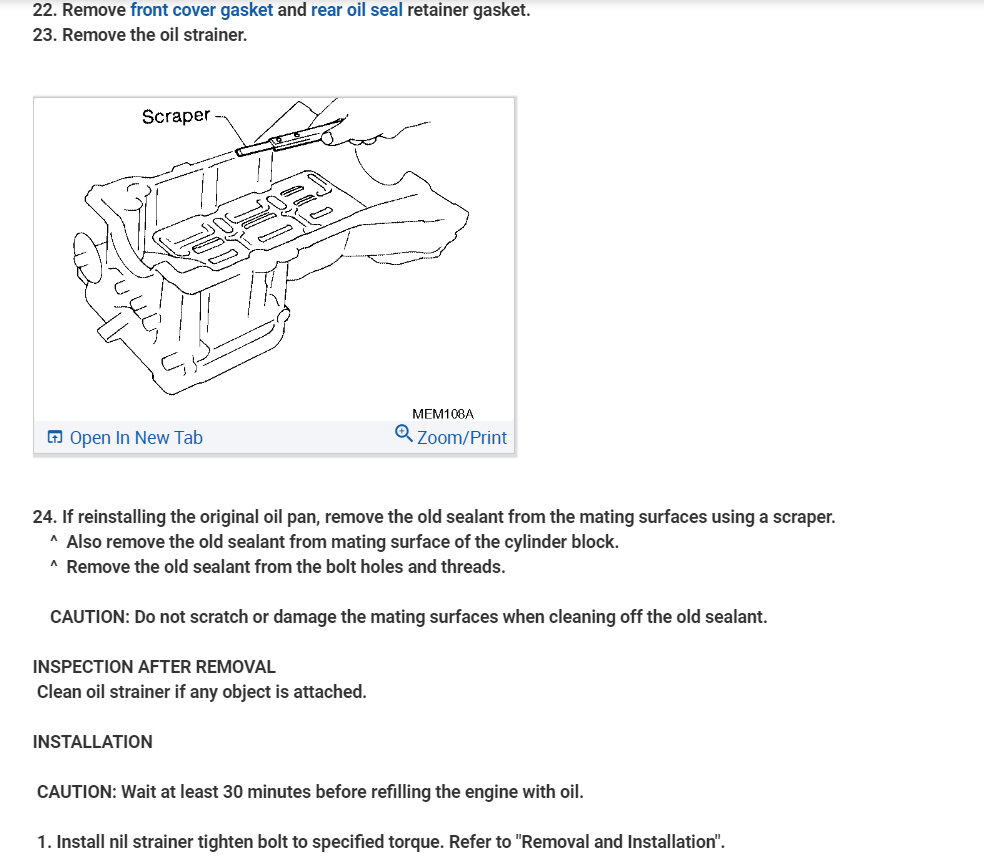 22. Remove front cover gasket and rear oil seal retainer gasket.
23. Remove the oil strainer.

Scraper

MEM108A

Open In New Tab

Zoom/Print

24. If reinstalling the original oil pan, remove the old sealant from the mating surfaces using a scraper.
^ Also remove the old sealant from mating surface of the cylinder block.
^ Remove the old sealant from the bolt holes and threads.

CAUTION: Do not scratch or damage the mating surfaces when cleaning off the old sealant.

INSPECTION AFTER REMOVAL
Clean oil strainer if any object is attached.

INSTALLATION

CAUTION: Wait at least 30 minutes before refilling the engine with oil.

1. Install nil strainer tighten bolt to specified torque. Refer to "Removal and Installation".