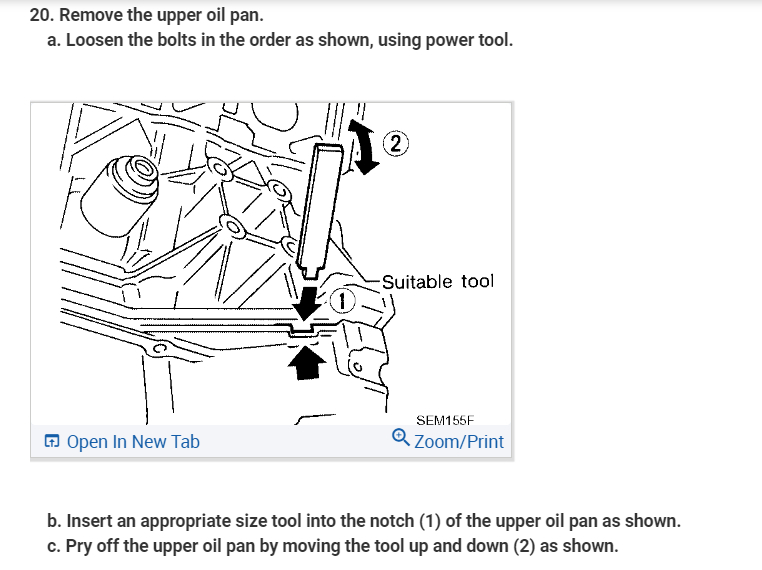 20. Remove the upper oil pan.
a. Loosen the bolts in the order as shown, using power tool.

2
Suitable tool
1
SEM155F

Open In New Tab
Zoom/Print

b. Insert an appropriate size tool into the notch (1) of the upper oil pan as shown.
c. Pry off the upper oil pan by moving the tool up and down (2) as shown.