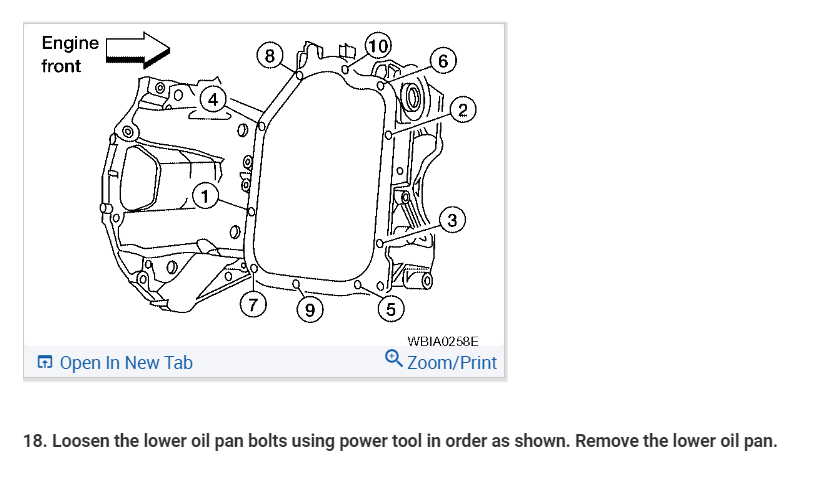 Engine front

8
10
6
4
2
1
3
7
9
5

WBIA0258E

Open In New Tab
Zoom/Print

18. Loosen the lower oil pan bolts using power tool in order as shown. Remove the lower oil pan.