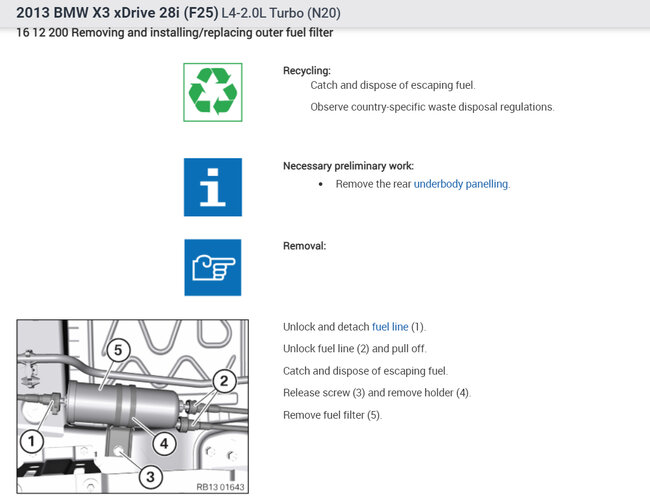 2013 BMW X3 xDrive 28i (F25) L4-2.0L Turbo (N20)
16 12 200 Removing and installing/replacing outer fuel filter

Recycling:
Catch and dispose of escaping fuel.
Observe country-specific waste disposal regulations.

Necessary preliminary work:
• Remove the rear underbody panelling.

Removal:

5
2
1
4
3
RB13 01643

Unlock and detach fuel line (1).
Unlock fuel line (2) and pull off.
Catch and dispose of escaping fuel.
Release screw (3) and remove holder (4).
Remove fuel filter (5).