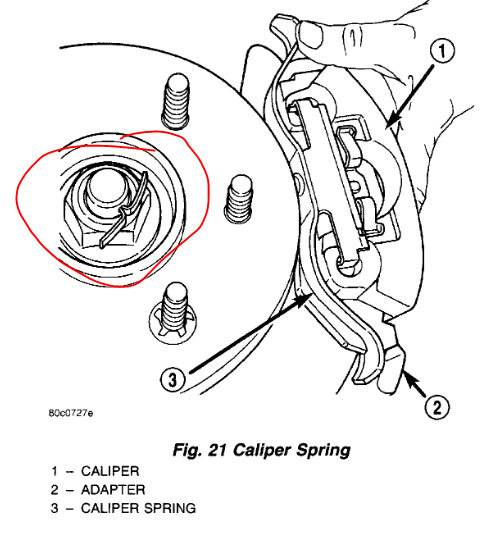 1

3

2

80c0727e

Fig. 21 Caliper Spring

1 – CALIPER
2 – ADAPTER
3 – CALIPER SPRING