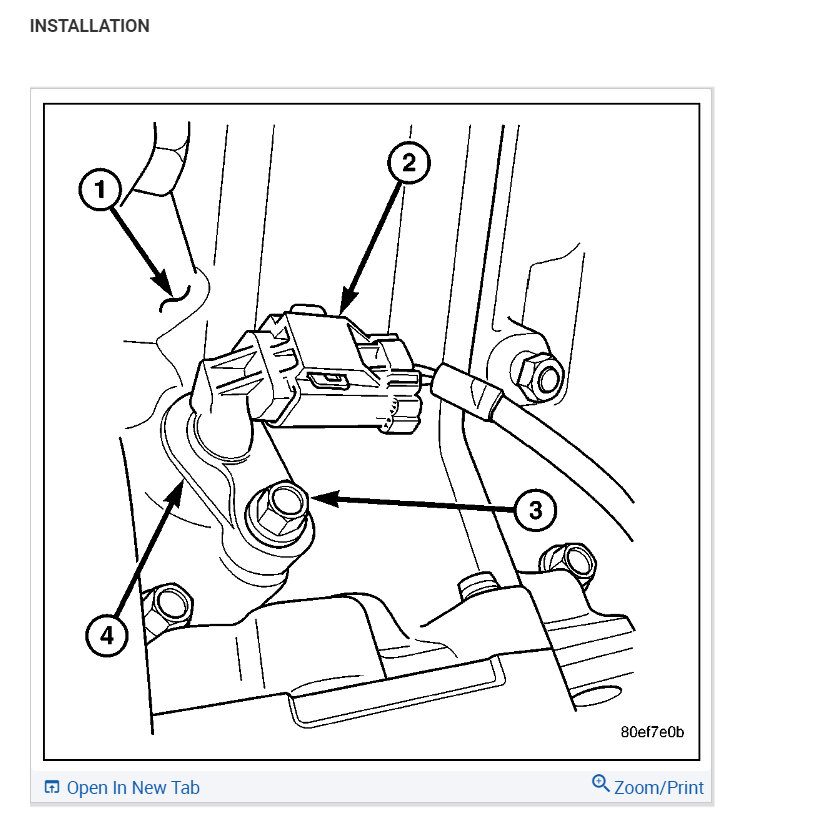 INSTALLATION

1
2
3
4
80ef7e0b

Open In New Tab
Zoom/Print