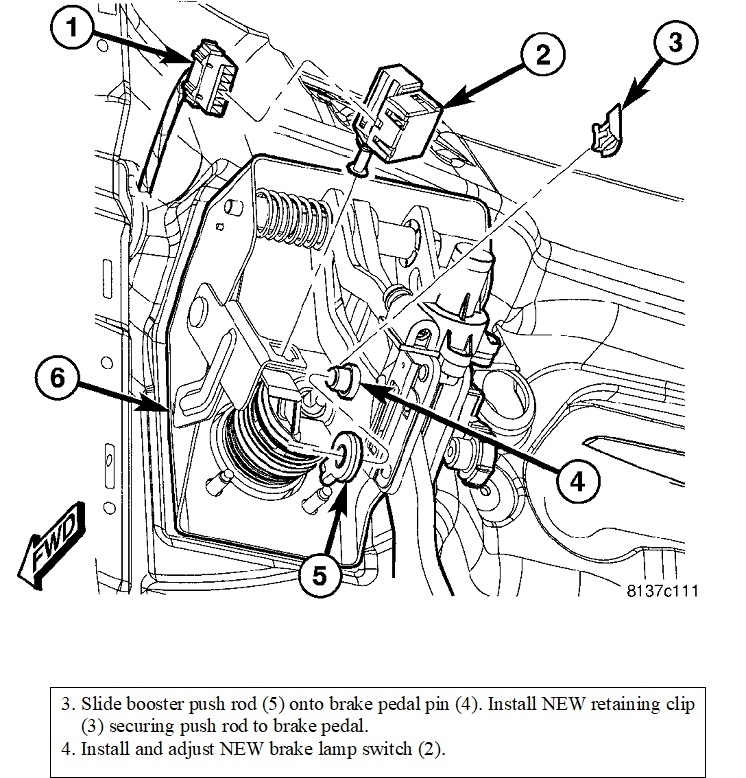 1

2

3

6

4

5

FWD

8137c111

3. Slide booster push rod (5) onto brake pedal pin (4). Install NEW retaining clip (3) securing push rod to brake pedal.
4. Install and adjust NEW brake lamp switch (2).