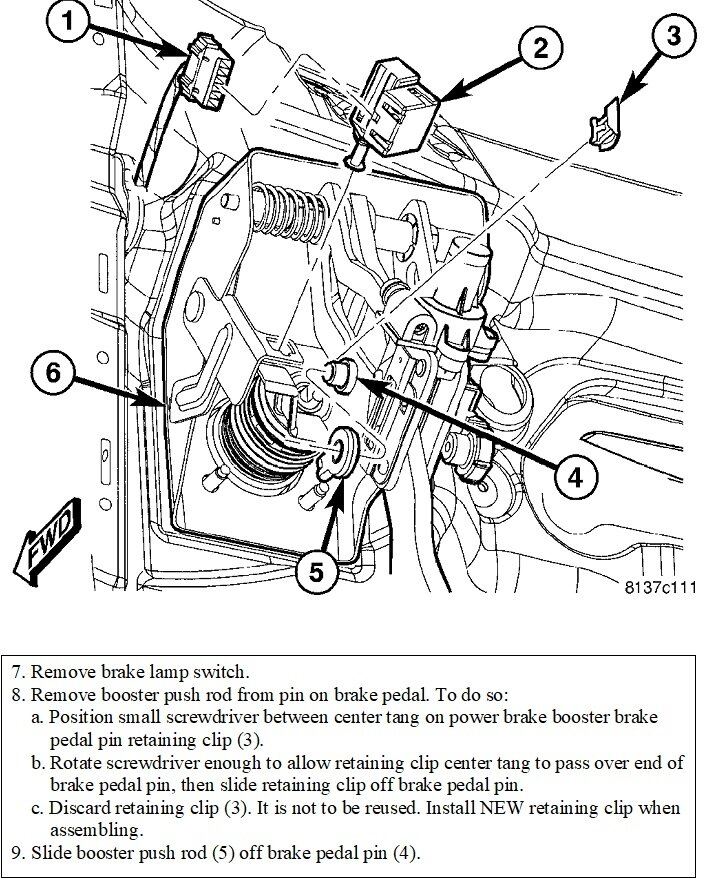 1

2

3

6

4

5

FWD

8137c111

7. Remove brake lamp switch.
8. Remove booster push rod from pin on brake pedal. To do so:
a. Position small screwdriver between center tang on power brake booster brake pedal pin retaining clip (3).
b. Rotate screwdriver enough to allow retaining clip center tang to pass over end of brake pedal pin, then slide retaining clip off brake pedal pin.
c. Discard retaining clip (3). It is not to be reused. Install NEW retaining clip when assembling.
9. Slide booster push rod (5) off brake pedal pin (4).