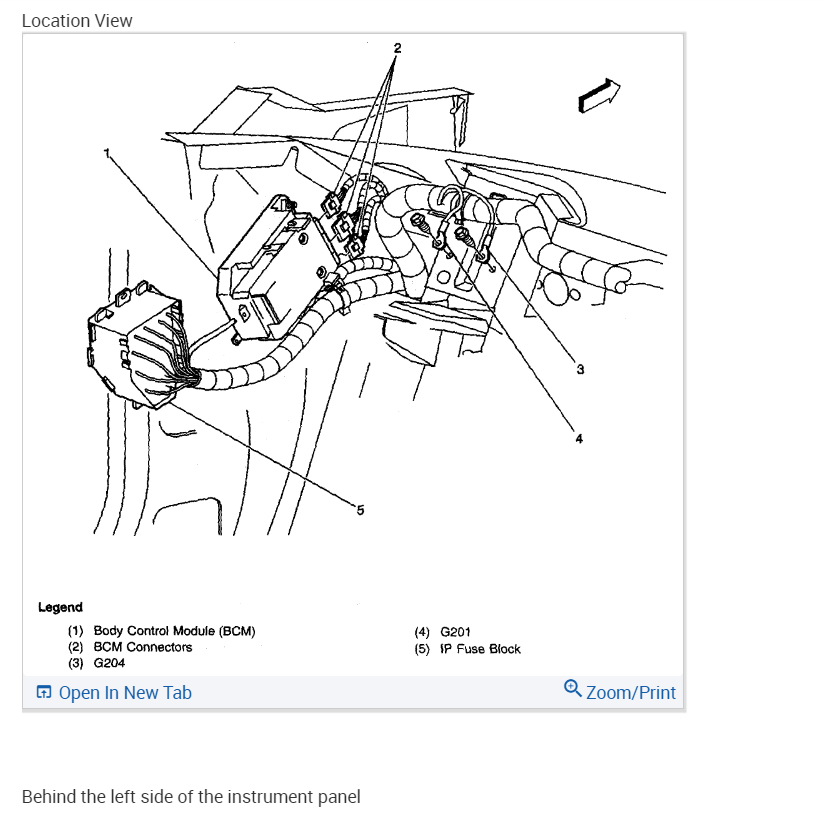 Location View

2

1

3

4

5

Legend

(1) Body Control Module (BCM)
(2) BCM Connectors
(3) G204

(4) G201
(5) IP Fuse Block

Open In New Tab

Zoom/Print

Behind the left side of the instrument panel