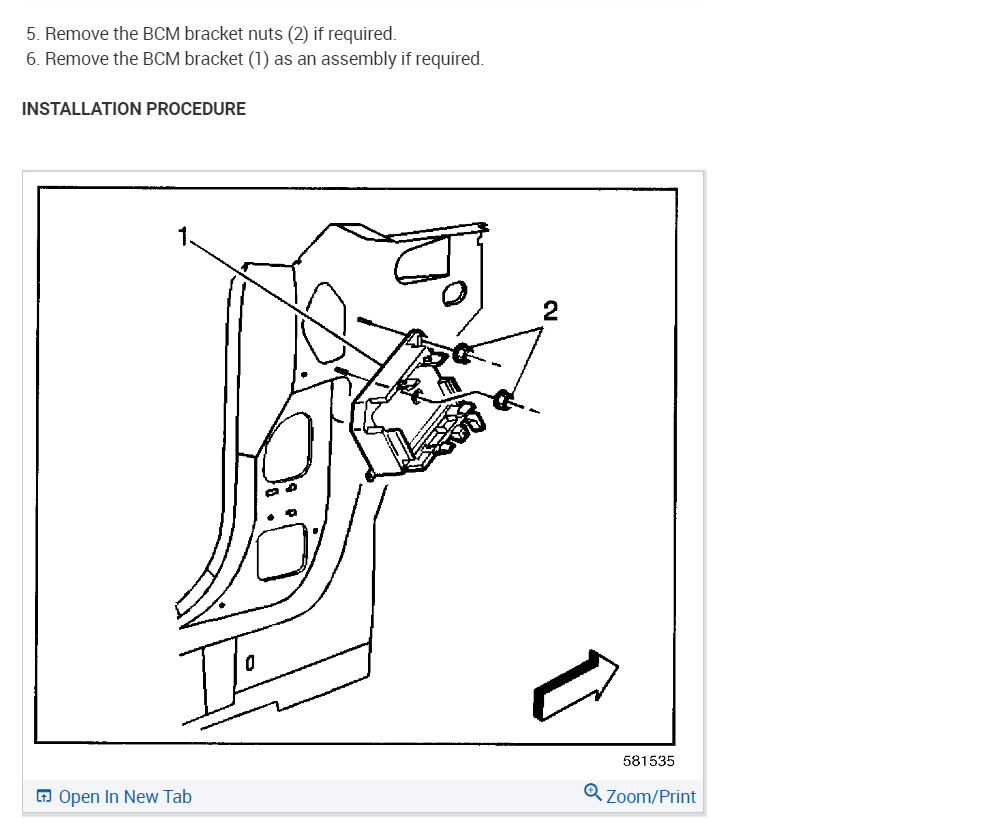 5. Remove the BCM bracket nuts (2) if required.
6. Remove the BCM bracket (1) as an assembly if required.

INSTALLATION PROCEDURE

1

2

581535

Open In New Tab

Zoom/Print