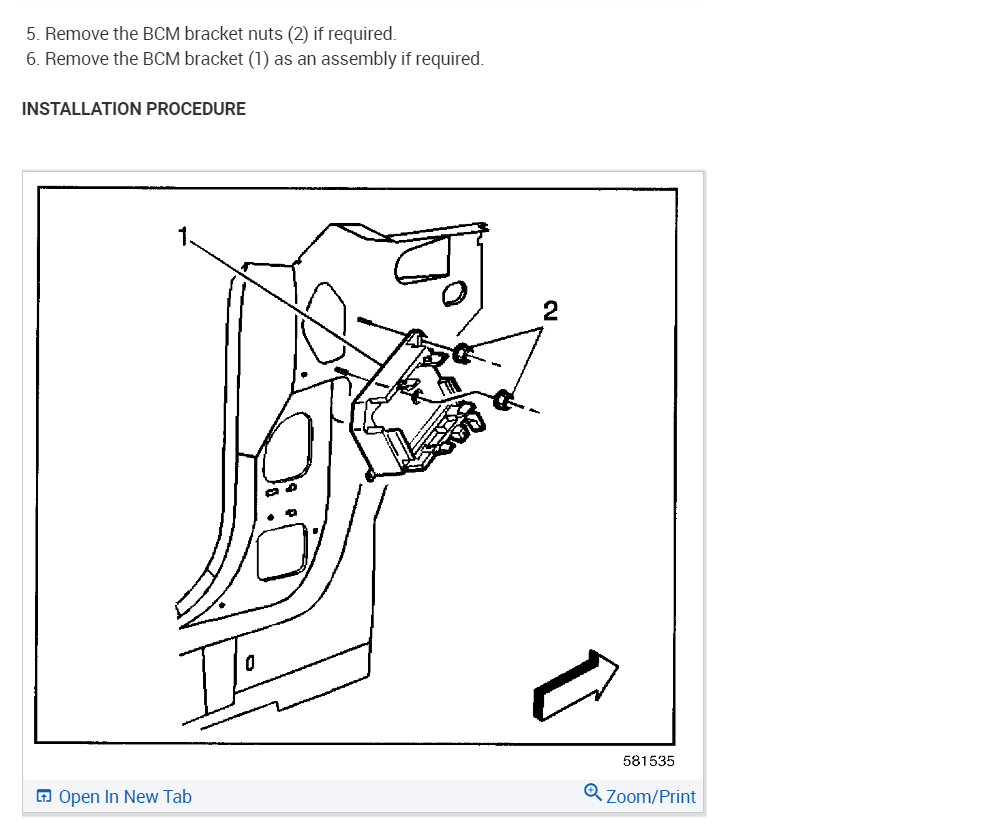 5. Remove the BCM bracket nuts (2) if required.
6. Remove the BCM bracket (1) as an assembly if required.

INSTALLATION PROCEDURE

1

2

581535

Open In New Tab

Zoom/Print