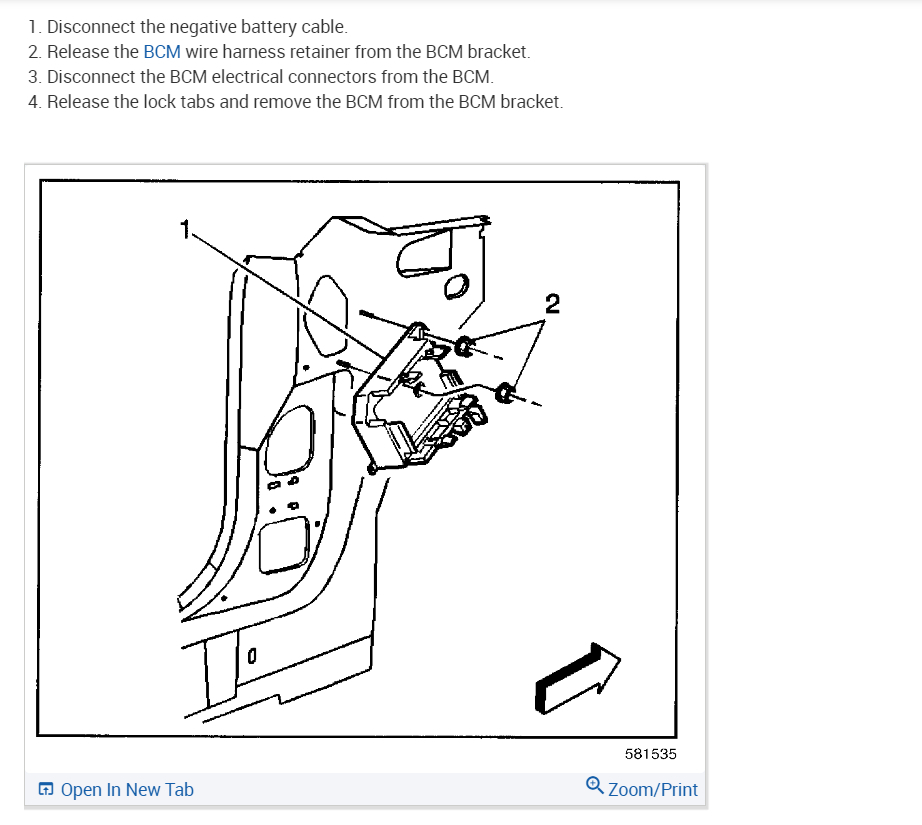 1. Disconnect the negative battery cable.
2. Release the BCM wire harness retainer from the BCM bracket.
3. Disconnect the BCM electrical connectors from the BCM.
4. Release the lock tabs and remove the BCM from the BCM bracket.

1

2

581535

Open In New Tab

Zoom/Print