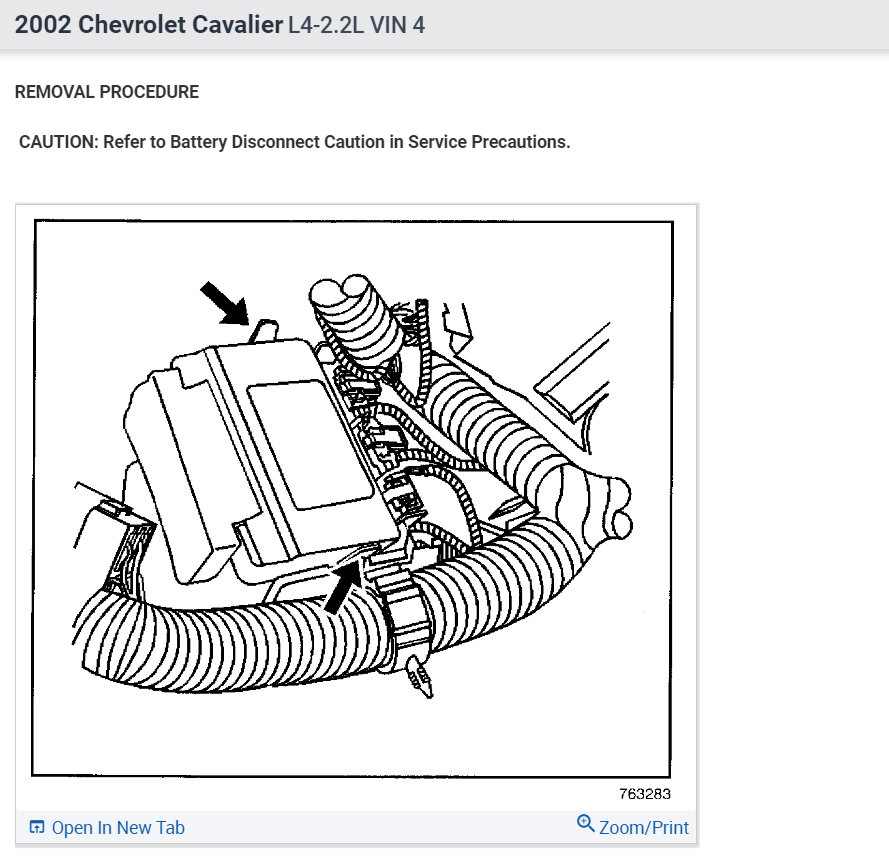 2002 Chevrolet Cavalier L4-2.2L VIN 4

REMOVAL PROCEDURE

CAUTION: Refer to Battery Disconnect Caution in Service Precautions.

763283

Open In New Tab

Zoom/Print