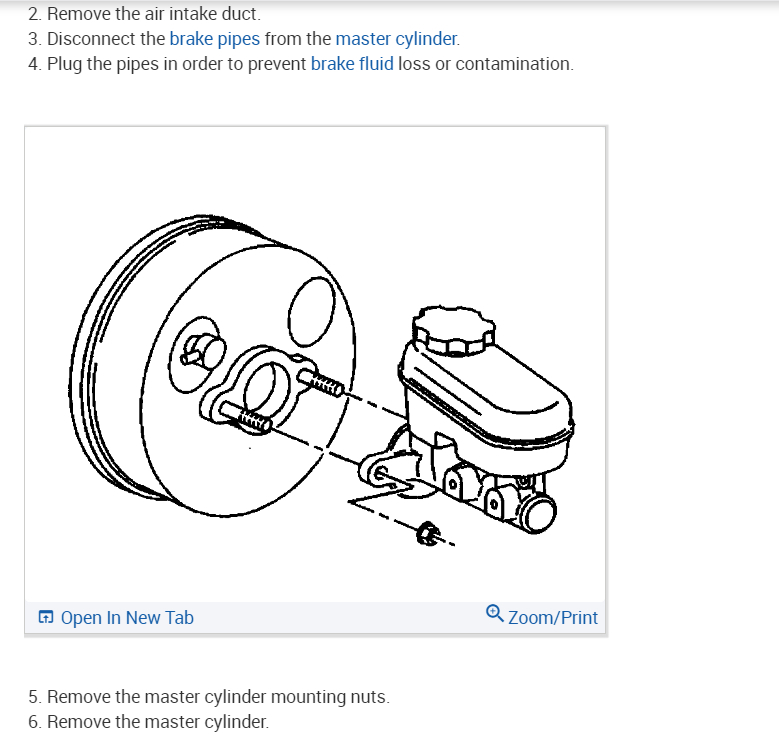 2. Remove the air intake duct.
3. Disconnect the brake pipes from the master cylinder.
4. Plug the pipes in order to prevent brake fluid loss or contamination.

Open In New Tab
Zoom/Print

5. Remove the master cylinder mounting nuts.
6. Remove the master cylinder.