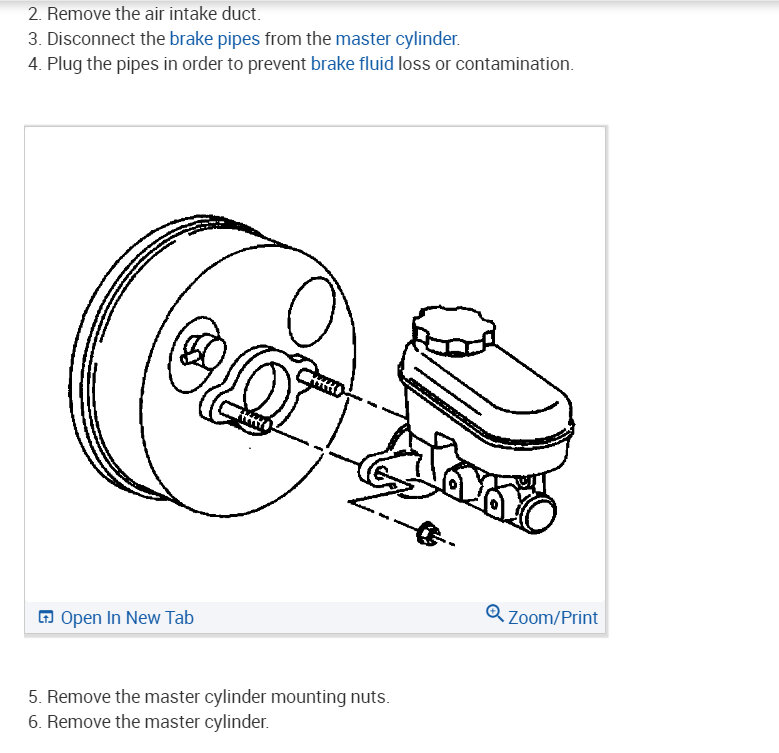 2. Remove the air intake duct.
3. Disconnect the brake pipes from the master cylinder.
4. Plug the pipes in order to prevent brake fluid loss or contamination.

Open In New Tab
Zoom/Print

5. Remove the master cylinder mounting nuts.
6. Remove the master cylinder.