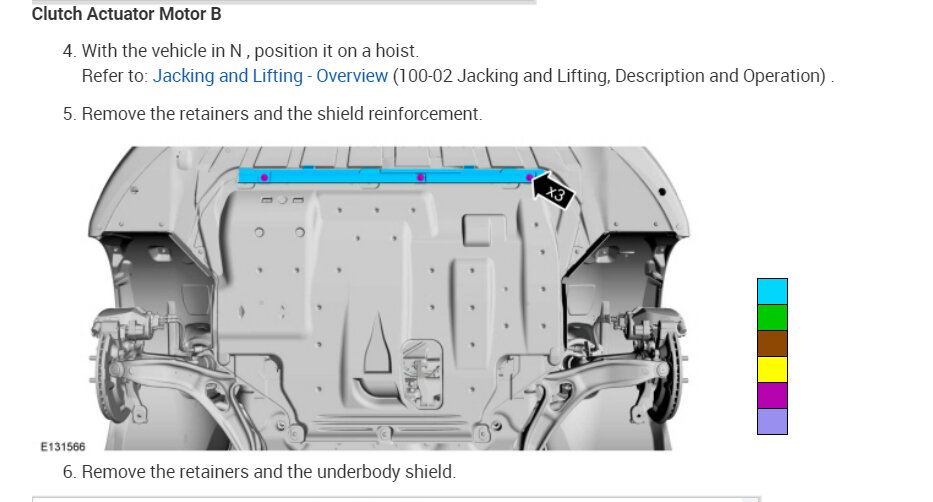 Clutch Actuator Motor B

4. With the vehicle in N , position it on a hoist.
Refer to: Jacking and Lifting - Overview (100-02 Jacking and Lifting, Description and Operation) .

5. Remove the retainers and the shield reinforcement.

x3

E131566

6. Remove the retainers and the underbody shield.