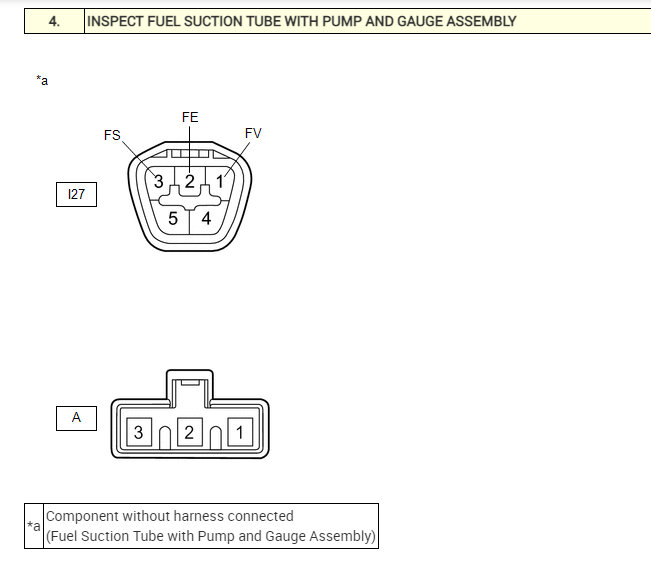 | 4. | INSPECT FUEL SUCTION TUBE WITH PUMP AND GAUGE ASSEMBLY |
|---|---|

*a

FE
FS
FV
I27
3 2 1
5 4

A
3 2 1

| *a | Component without harness connected (Fuel Suction Tube with Pump and Gauge Assembly) |
|---|---|