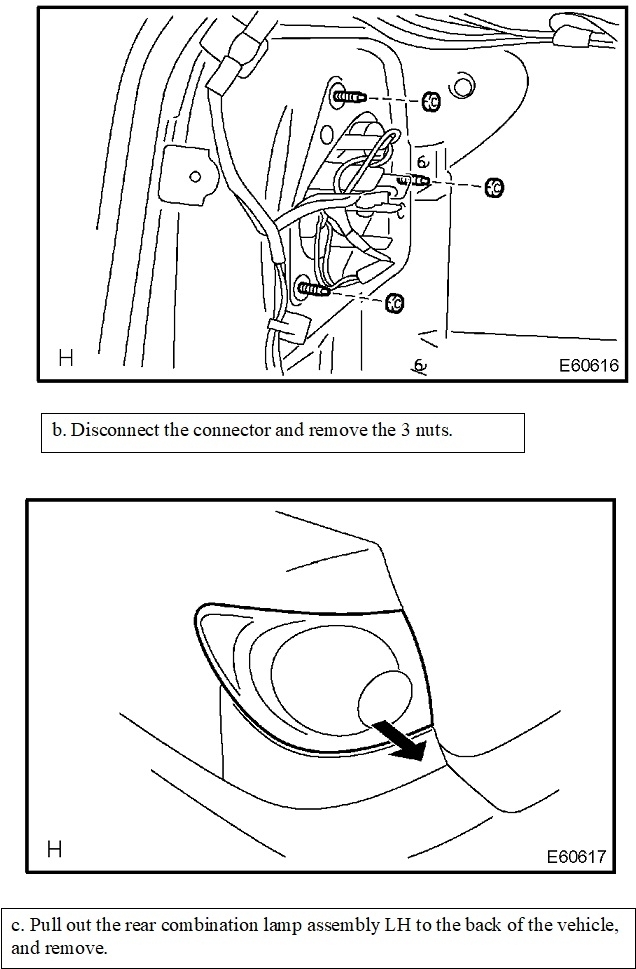 H

E60616

b. Disconnect the connector and remove the 3 nuts.

H

E60617

c. Pull out the rear combination lamp assembly LH to the back of the vehicle, and remove.