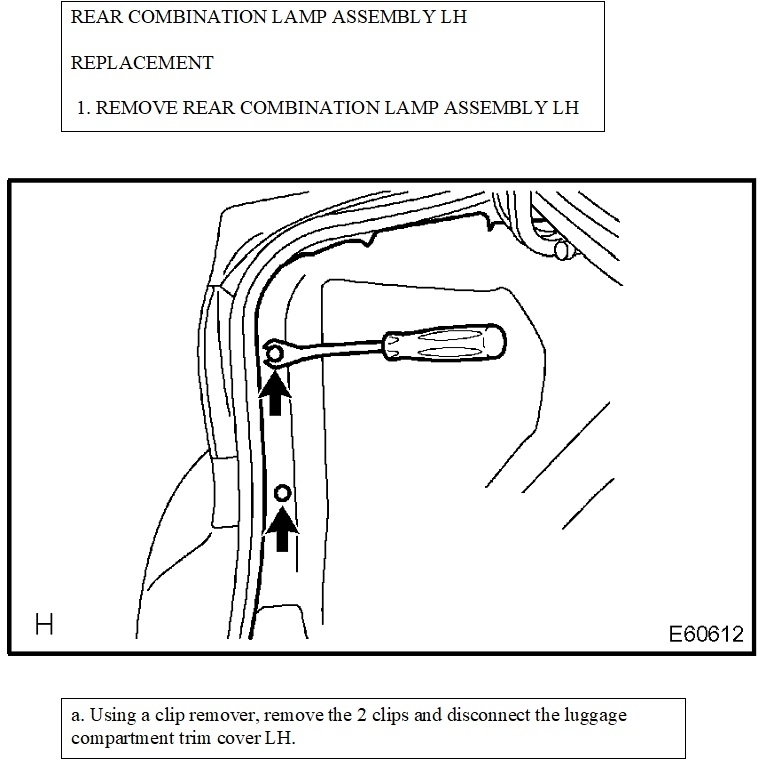 REAR COMBINATION LAMP ASSEMBLY LH

REPLACEMENT

1. REMOVE REAR COMBINATION LAMP ASSEMBLY LH

H

E60612

a. Using a clip remover, remove the 2 clips and disconnect the luggage compartment trim cover LH.