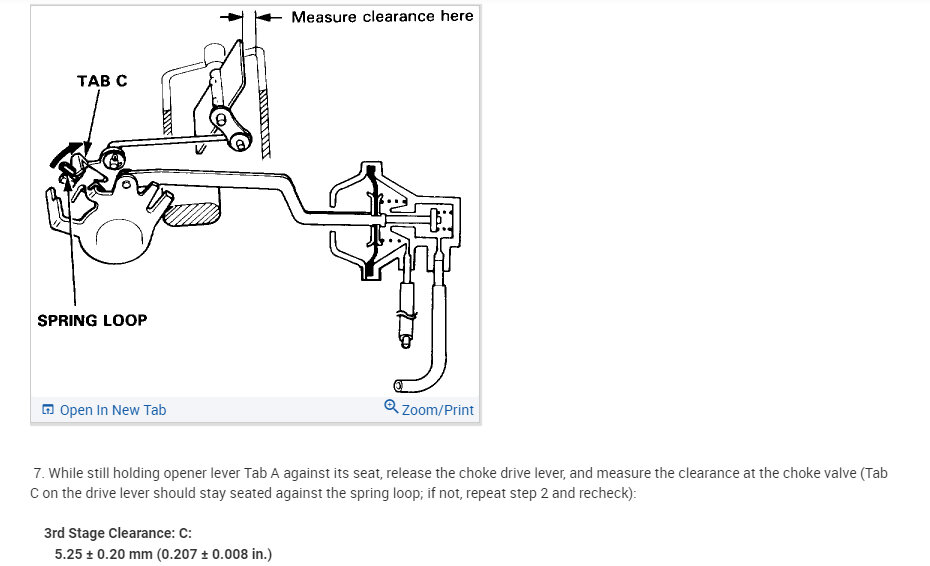 Measure clearance here

TAB C

SPRING LOOP

Open In New Tab

Zoom/Print

7. While still holding opener lever Tab A against its seat, release the choke drive lever, and measure the clearance at the choke valve (Tab C on the drive lever should stay seated against the spring loop; if not, repeat step 2 and recheck):

3rd Stage Clearance: C:
5.25 ± 0.20 mm (0.207 ± 0.008 in.)