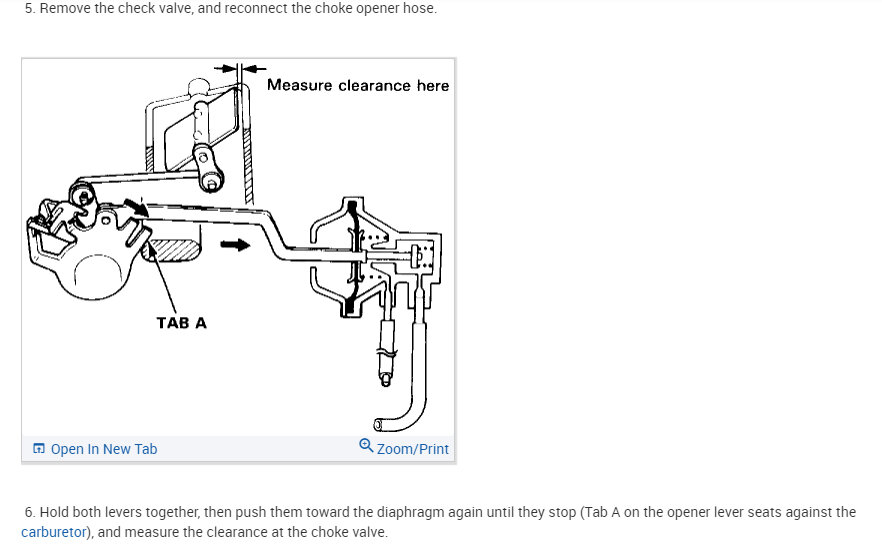 5. Remove the check valve, and reconnect the choke opener hose.

Measure clearance here

TAB A

Open In New Tab

Zoom/Print

6. Hold both levers together, then push them toward the diaphragm again until they stop (Tab A on the opener lever seats against the carburetor), and measure the clearance at the choke valve.