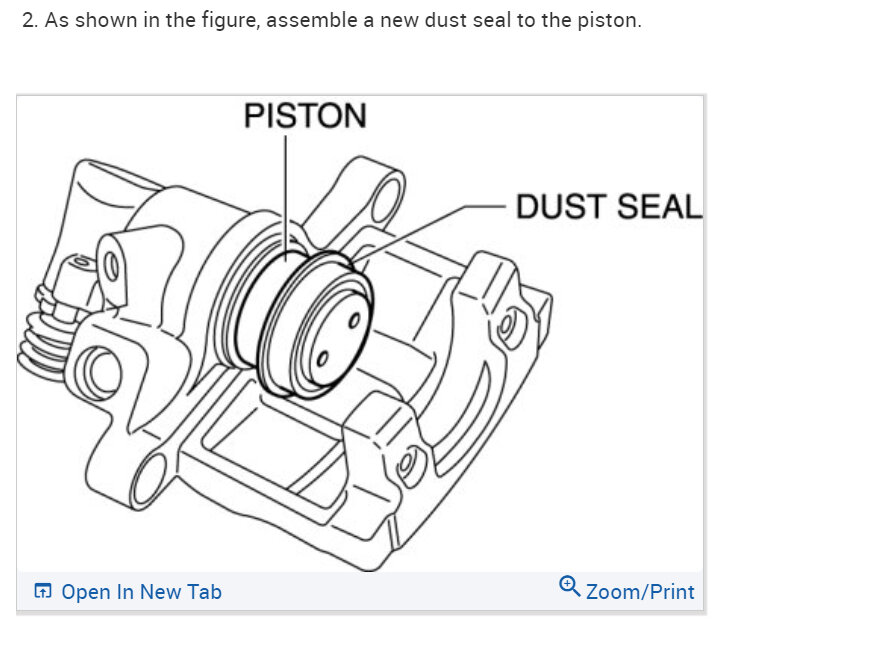 2. As shown in the figure, assemble a new dust seal to the piston.

PISTON

DUST SEAL

Open In New Tab

Zoom/Print