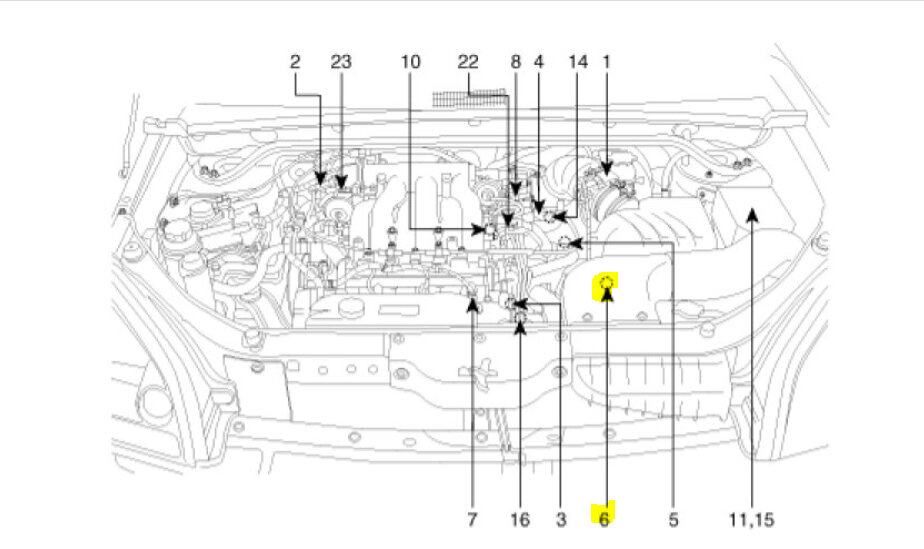 2 23 10 22 8 4 14 1

7 16 3 6 5 11,15