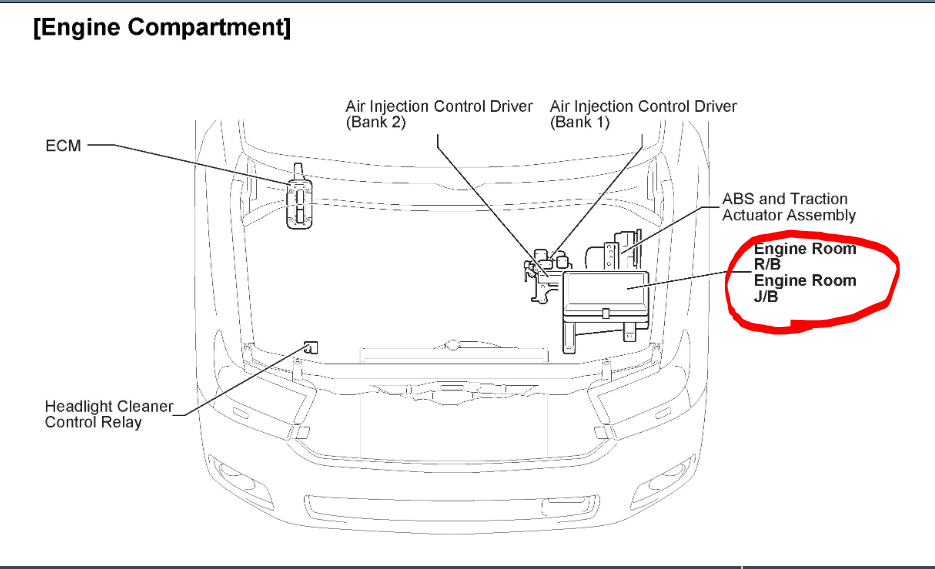 [Engine Compartment]

Air Injection Control Driver (Bank 2)

Air Injection Control Driver (Bank 1)

ECM

ABS and Traction Actuator Assembly

Engine Room R/B
Engine Room J/B

Headlight Cleaner Control Relay