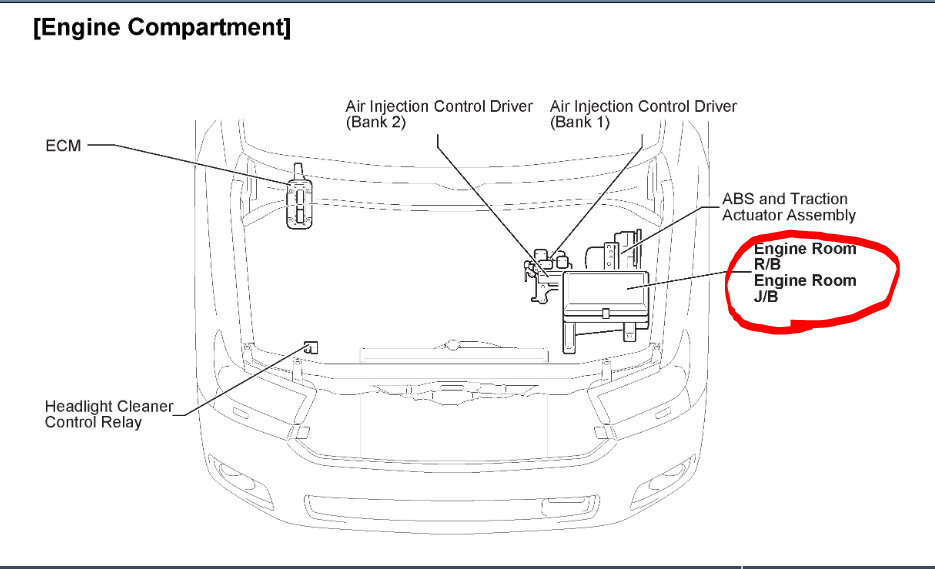 [Engine Compartment]

Air Injection Control Driver (Bank 2)

Air Injection Control Driver (Bank 1)

ECM

ABS and Traction Actuator Assembly

Engine Room R/B
Engine Room J/B

Headlight Cleaner Control Relay