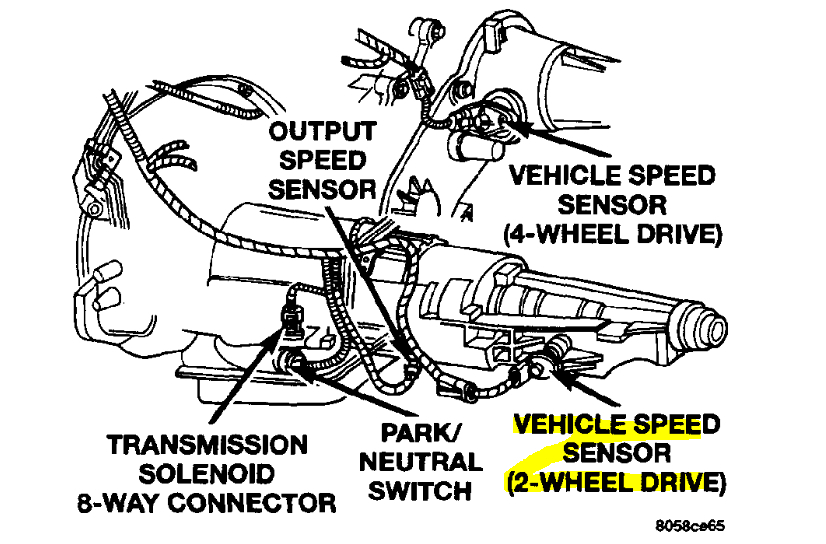 OUTPUT SPEED SENSOR

VEHICLE SPEED SENSOR (4-WHEEL DRIVE)

TRANSMISSION SOLENOID 8-WAY CONNECTOR

PARK/ NEUTRAL SWITCH

VEHICLE SPEED SENSOR (2-WHEEL DRIVE)

8058ce65