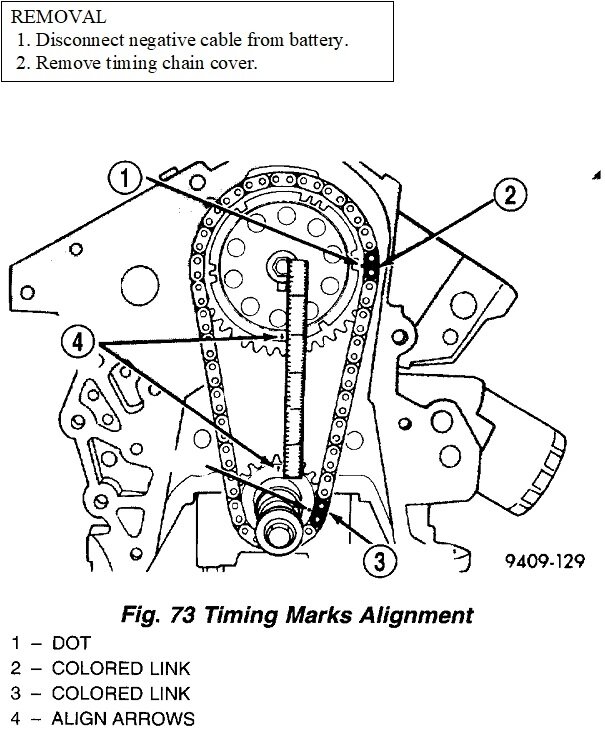 REMOVAL
1. Disconnect negative cable from battery.
2. Remove timing chain cover.

1
2
4
3
9409-129

Fig. 73 Timing Marks Alignment
1 – DOT
2 – COLORED LINK
3 – COLORED LINK
4 – ALIGN ARROWS