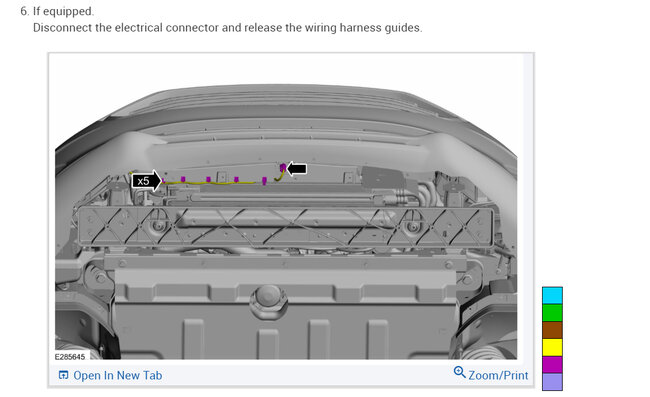 6. If equipped.
Disconnect the electrical connector and release the wiring harness guides.

x5

E285645

Open In New Tab

Zoom/Print