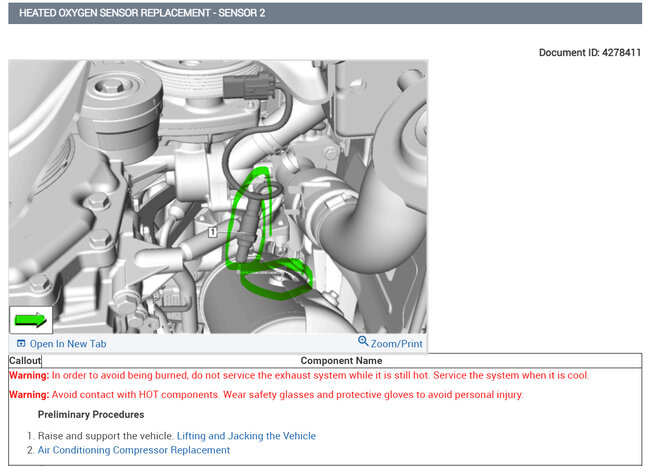 HEATED OXYGEN SENSOR REPLACEMENT - SENSOR 2

Document ID: 4278411

1

Open In New Tab

Zoom/Print

| Callout | Component Name |
|---|---|

Warning: In order to avoid being burned, do not service the exhaust system while it is still hot. Service the system when it is cool.

Warning: Avoid contact with HOT components. Wear safety glasses and protective gloves to avoid personal injury.

Preliminary Procedures

1. Raise and support the vehicle. Lifting and Jacking the Vehicle
2. Air Conditioning Compressor Replacement