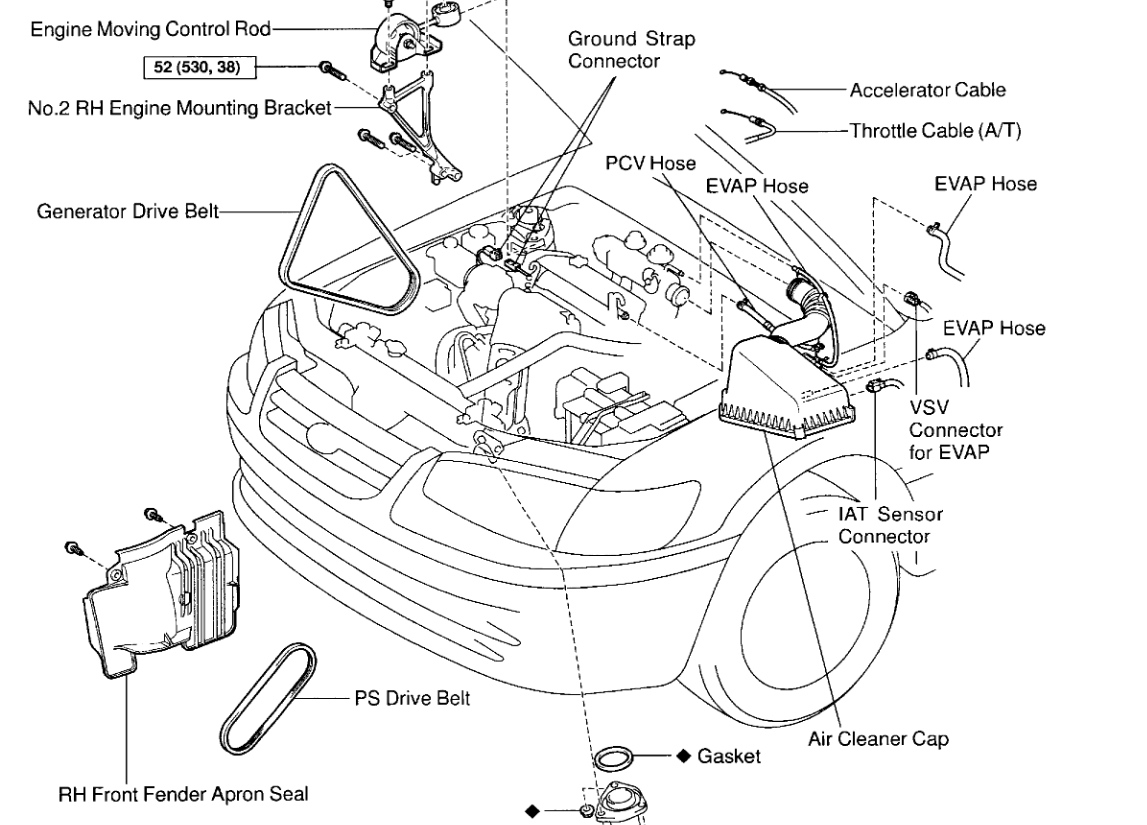 Engine Moving Control Rod
52 (530, 38)
No.2 RH Engine Mounting Bracket
Ground Strap Connector
Accelerator Cable
Throttle Cable (A/T)
PCV Hose
EVAP Hose
EVAP Hose
Generator Drive Belt
EVAP Hose
VSV Connector for EVAP
IAT Sensor Connector
PS Drive Belt
Air Cleaner Cap
◆ Gasket
RH Front Fender Apron Seal
◆