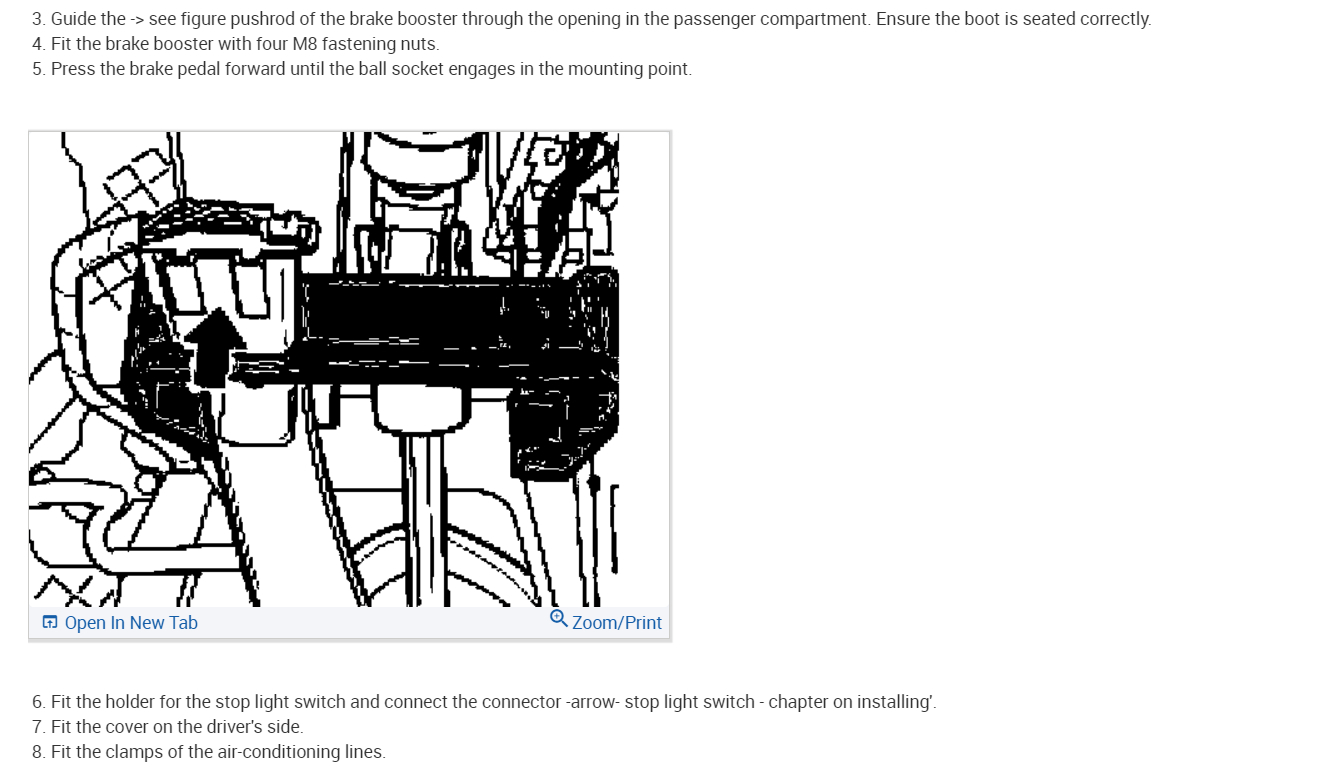 3. Guide the -> see figure pushrod of the brake booster through the opening in the passenger compartment. Ensure the boot is seated correctly.
4. Fit the brake booster with four M8 fastening nuts.
5. Press the brake pedal forward until the ball socket engages in the mounting point.

Open In New Tab
Zoom/Print

6. Fit the holder for the stop light switch and connect the connector -arrow- stop light switch - chapter on installing'.
7. Fit the cover on the driver's side.
8. Fit the clamps of the air-conditioning lines.