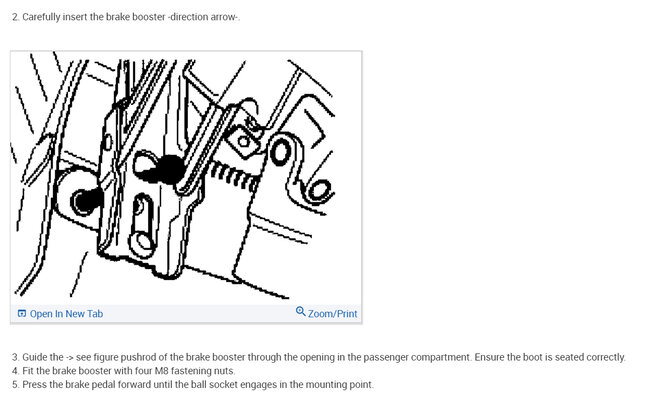 2. Carefully insert the brake booster -direction arrow-.

Open In New Tab

Zoom/Print

3. Guide the -> see figure pushrod of the brake booster through the opening in the passenger compartment. Ensure the boot is seated correctly.
4. Fit the brake booster with four M8 fastening nuts.
5. Press the brake pedal forward until the ball socket engages in the mounting point.